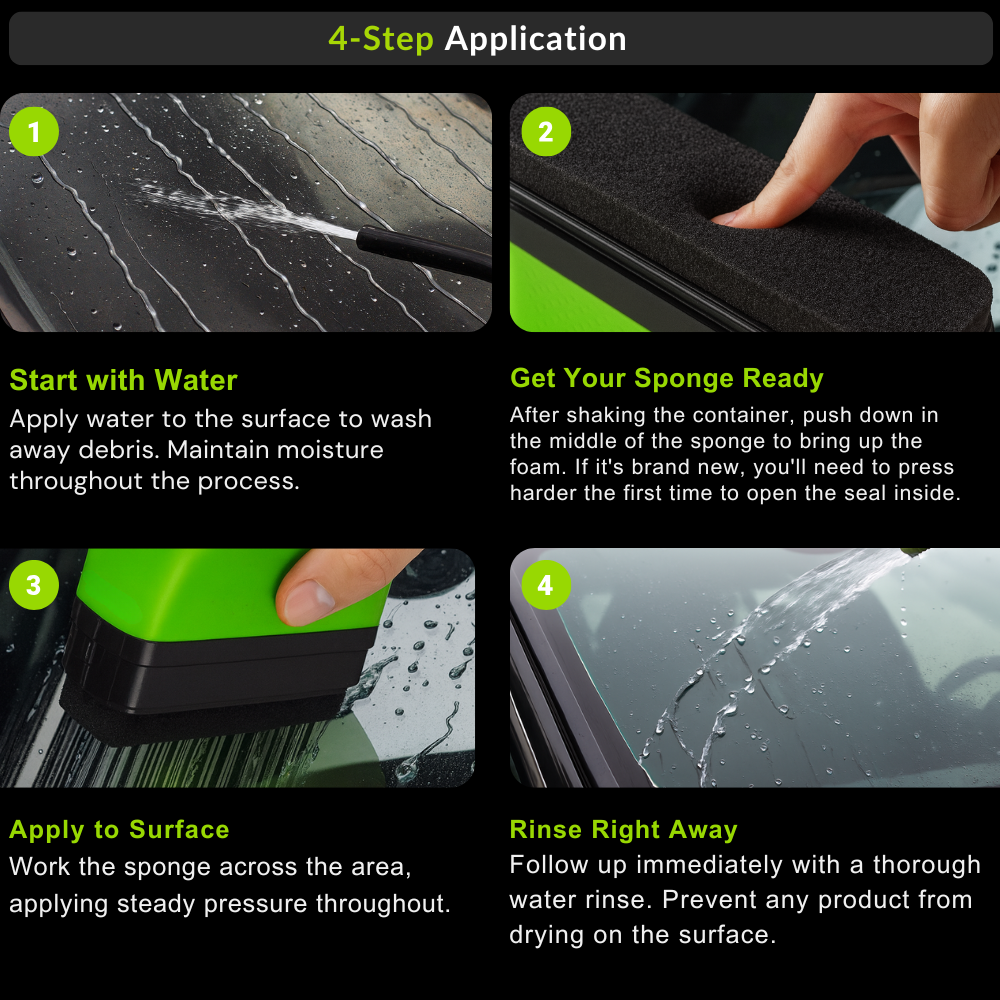 4-Step Application

1

Start with Water
Apply water to the surface to wash away debris. Maintain moisture throughout the process.

2

Get Your Sponge Ready
After shaking the container, push down in the middle of the sponge to bring up the foam. If it's brand new, you'll need to press harder the first time to open the seal inside.

3

Apply to Surface
Work the sponge across the area, applying steady pressure throughout.

4

Rinse Right Away
Follow up immediately with a thorough water rinse. Prevent any product from drying on the surface.