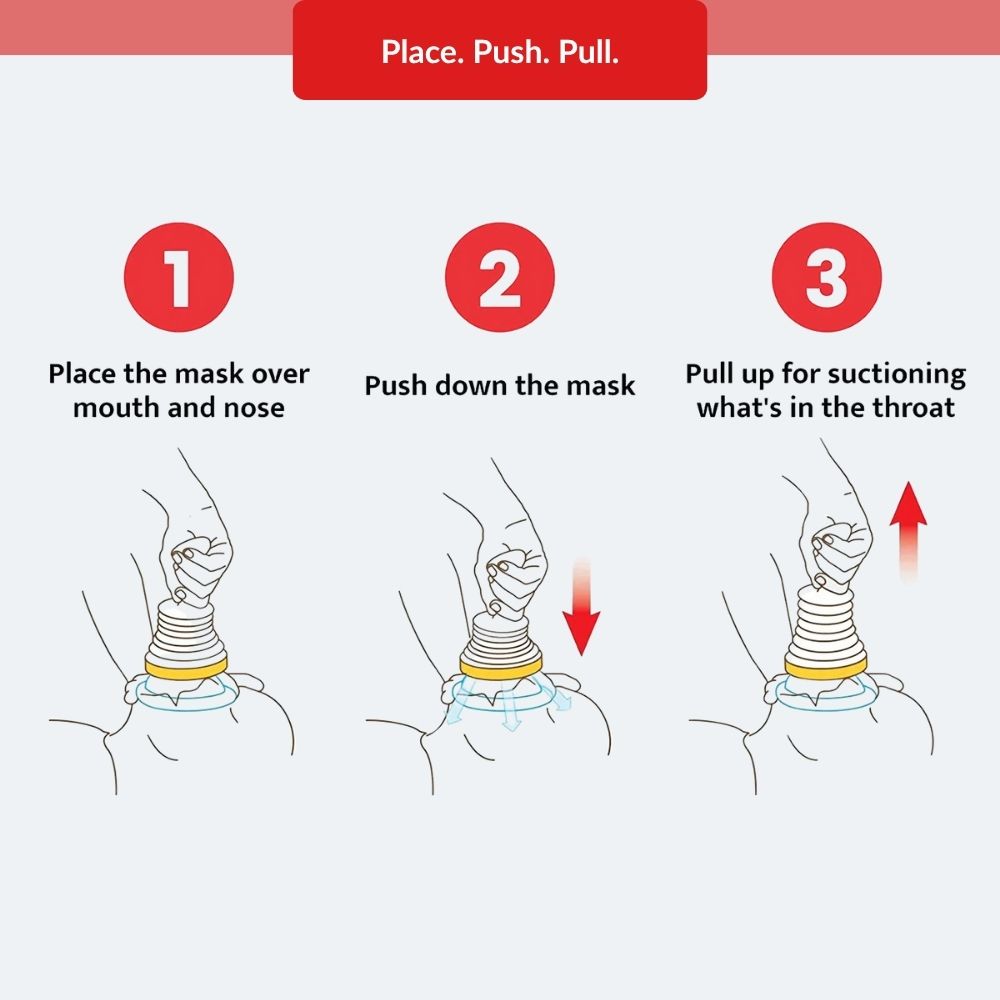 Place. Push. Pull.

1

Place the mask over mouth and nose

2

Push down the mask

3

Pull up for suctioning what's in the throat