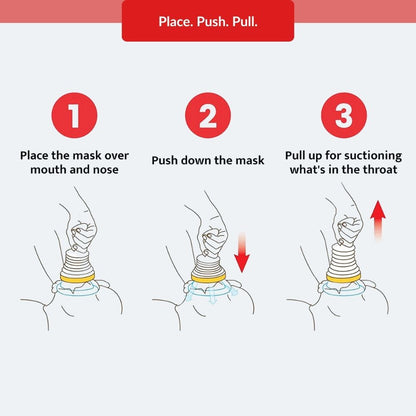 Place. Push. Pull.

1
Place the mask over mouth and nose

2
Push down the mask

3
Pull up for suctioning what's in the throat