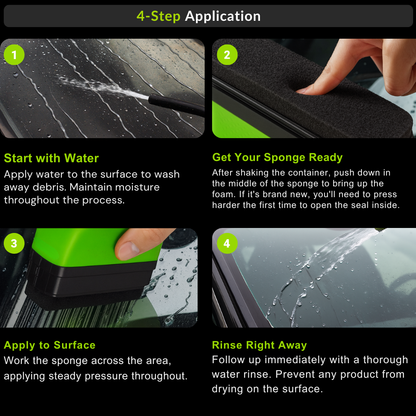 4-Step Application

1

Start with Water
Apply water to the surface to wash away debris. Maintain moisture throughout the process.

2

Get Your Sponge Ready
After shaking the container, push down in the middle of the sponge to bring up the foam. If it's brand new, you'll need to press harder the first time to open the seal inside.

3

Apply to Surface
Work the sponge across the area, applying steady pressure throughout.

4

Rinse Right Away
Follow up immediately with a thorough water rinse. Prevent any product from drying on the surface.